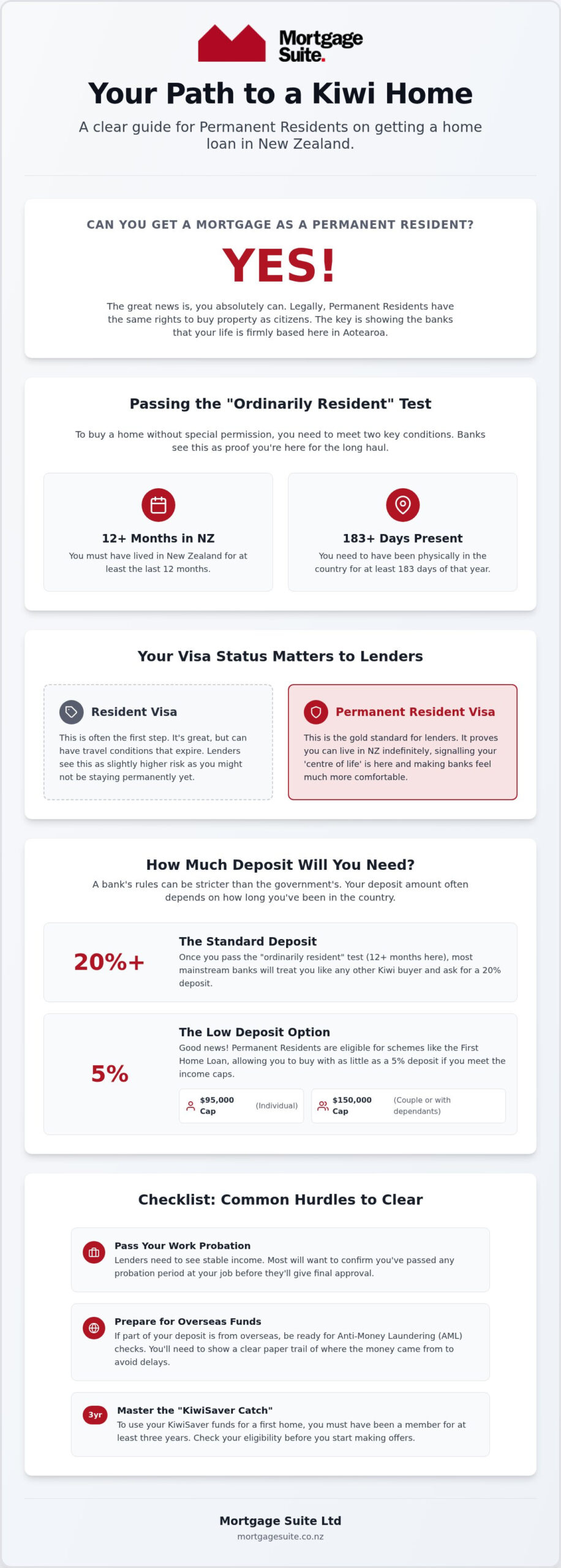 Mortgage Suite.

Your Path to a Kiwi Home

A clear guide for Permanent Residents on getting a home loan in New Zealand.

CAN YOU GET A MORTGAGE AS A PERMANENT RESIDENT?

YES!

The great news is, you absolutely can. Legally, Permanent Residents have the same rights to buy property as citizens. The key is showing the banks that your life is firmly based here in Aotearoa.

Passing the "Ordinarily Resident" Test

To buy a home without special permission, you need to meet two key conditions. Banks see this as proof you're here for the long haul.

12+ Months in NZ

You must have lived in New Zealand for at least the last 12 months.

183+ Days Present

You need to have been physically in the country for at least 183 days of that year.

Your Visa Status Matters to Lenders

Resident Visa

This is often the first step. It's great, but can have travel conditions that expire. Lenders see this as slightly higher risk as you might not be staying permanently yet.

Permanent Resident Visa

This is the gold standard for lenders. It proves you can live in NZ indefinitely, signalling your 'centre of life' is here and making banks feel much more comfortable.

How Much Deposit Will You Need?

A bank's rules can be stricter than the government's. Your deposit amount often depends on how long you've been in the country.

20%+

The Standard Deposit

Once you pass the "ordinarily resident" test (12+ months here), most mainstream banks will treat you like any other Kiwi buyer and ask for a 20% deposit.

5%

The Low Deposit Option

Good news! Permanent Residents are eligible for schemes like the First Home Loan, allowing you to buy with as little as a 5% deposit if you meet the income caps.

$95,000 Cap (Individual)

$150,000 Cap (Couple or with dependants)

Checklist: Common Hurdles to Clear

Pass Your Work Probation

Lenders need to see stable income. Most will want to confirm you've passed any probation period at your job before they'll give final approval.

Prepare for Overseas Funds

If part of your deposit is from overseas, be ready for Anti-Money Laundering (AML) checks. You'll need to show a clear paper trail of where the money came from to avoid delays.

3yr

Master the "KiwiSaver Catch"

To use your KiwiSaver funds for a first home, you must have been a member for at least three years. Check your eligibility before you start making offers.

Mortgage Suite Ltd

mortgagesuite.co.nz