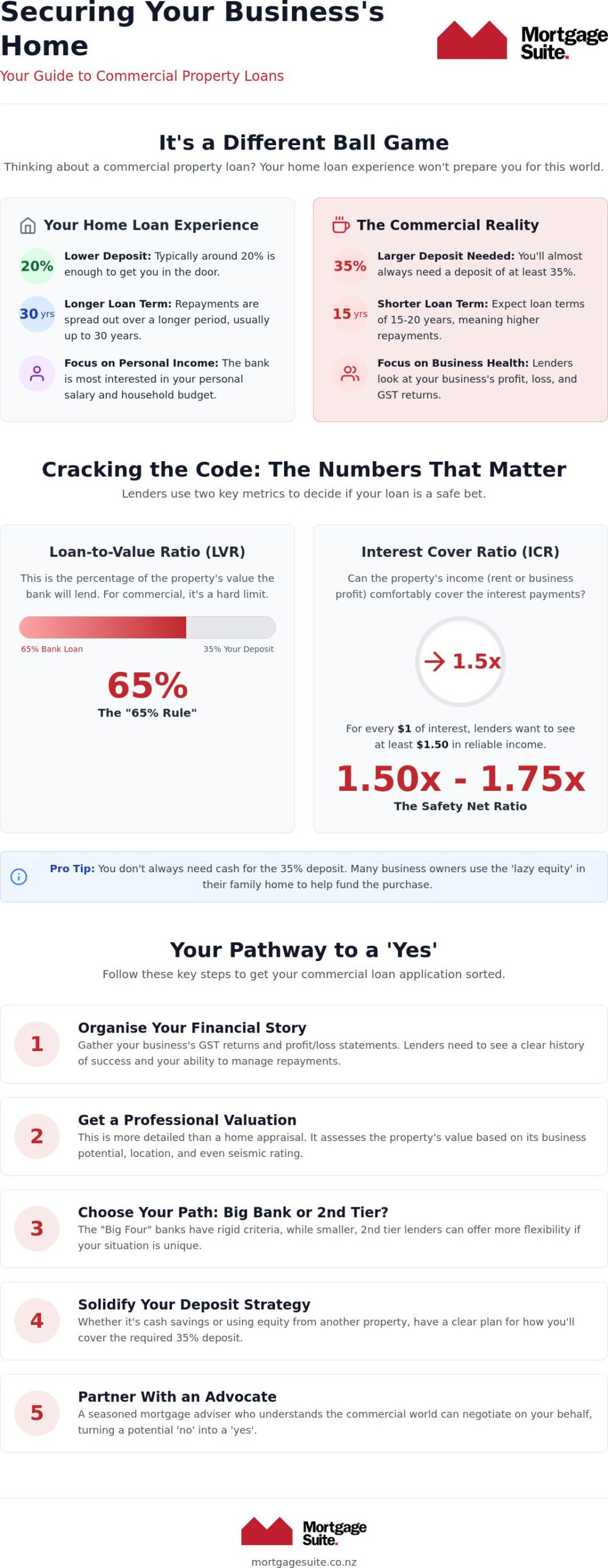 Securing Your Business's Home

Your Guide to Commercial Property Loans

Mortgage Suite.

It's a Different Ball Game

Thinking about a commercial property loan? Your home loan experience won't prepare you for this world.

Your Home Loan Experience

20% Lower Deposit: Typically around 20% is enough to get you in the door.

30 yrs Longer Loan Term: Repayments are spread out over a longer period, usually up to 30 years.

Focus on Personal Income: The bank is most interested in your personal salary and household budget.

The Commercial Reality

35% Larger Deposit Needed: You'll almost always need a deposit of at least 35%.

15 yrs Shorter Loan Term: Expect loan terms of 15-20 years, meaning higher repayments.

Focus on Business Health: Lenders look at your business's profit, loss, and GST returns.

Cracking the Code: The Numbers That Matter

Lenders use two key metrics to decide if your loan is a safe bet.

Loan-to-Value Ratio (LVR)

This is the percentage of the property's value the bank will lend. For commercial, it's a hard limit.

65% Bank Loan

35% Your Deposit

65%

The "65% Rule"

Interest Cover Ratio (ICR)

Can the property's income (rent or business profit) comfortably cover the interest payments?

→ 1.5x

For every $1 of interest, lenders want to see at least $1.50 in reliable income.

1.50x - 1.75x

The Safety Net Ratio

Pro Tip: You don't always need cash for the 35% deposit. Many business owners use the 'lazy equity' in their family home to help fund the purchase.

Your Pathway to a 'Yes'

Follow these key steps to get your commercial loan application sorted.

1 Organise Your Financial Story
Gather your business's GST returns and profit/loss statements. Lenders need to see a clear history of success and your ability to manage repayments.

2 Get a Professional Valuation
This is more detailed than a home appraisal. It assesses the property's value based on its business potential, location, and even seismic rating.

3 Choose Your Path: Big Bank or 2nd Tier?
The "Big Four" banks have rigid criteria, while smaller, 2nd tier lenders can offer more flexibility if your situation is unique.

4 Solidify Your Deposit Strategy
Whether it's cash savings or using equity from another property, have a clear plan for how you'll cover the required 35% deposit.

5 Partner With an Advocate
A seasoned mortgage adviser who understands the commercial world can negotiate on your behalf, turning a potential 'no' into a 'yes'.

Mortgage Suite.

mortgagesuite.co.nz