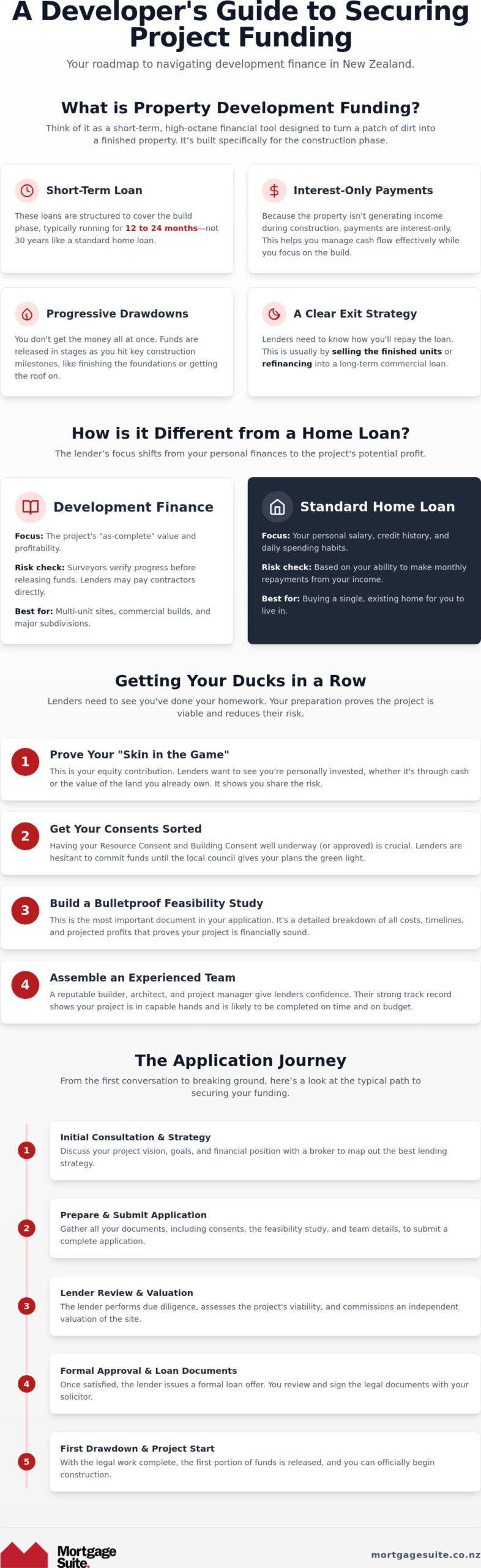 A Developer's Guide to Securing Project Funding

Your roadmap to navigating development finance in New Zealand.

What is Property Development Funding?

Think of it as a short-term, high-octane financial tool designed to turn a patch of dirt into a finished property. It's built specifically for the construction phase.

Short-Term Loan

These loans are structured to cover the build phase, typically running for 12 to 24 months—not 30 years like a standard home loan.

Interest-Only Payments

Because the property isn't generating income during construction, payments are interest-only. This helps you manage cash flow effectively while you focus on the build.

Progressive Drawdowns

You don't get the money all at once. Funds are released in stages as you hit key construction milestones, like finishing the foundations or getting the roof on.

A Clear Exit Strategy

Lenders need to know how you'll repay the loan. This is usually by selling the finished units or refinancing into a long-term commercial loan.

How is it Different from a Home Loan?

The lender's focus shifts from your personal finances to the project's potential profit.

Development Finance

Focus: The project's "as-complete" value and profitability.

Risk check: Surveyors verify progress before releasing funds. Lenders may pay contractors directly.

Best for: Multi-unit sites, commercial builds, and major subdivisions.

Standard Home Loan

Focus: Your personal salary, credit history, and daily spending habits.

Risk check: Based on your ability to make monthly repayments from your income.

Best for: Buying a single, existing home for you to live in.

Getting Your Ducks in a Row

Lenders need to see you've done your homework. Your preparation proves the project is viable and reduces their risk.

1
Prove Your "Skin in the Game"
This is your equity contribution. Lenders want to see you're personally invested, whether it's through cash or the value of the land you already own. It shows you share the risk.

2
Get Your Consents Sorted
Having your Resource Consent and Building Consent well underway (or approved) is crucial. Lenders are hesitant to commit funds until the local council gives your plans the green light.

3
Build a Bulletproof Feasibility Study
This is the most important document in your application. It's a detailed breakdown of all costs, timelines, and projected profits that proves your project is financially sound.

4
Assemble an Experienced Team
A reputable builder, architect, and project manager give lenders confidence. Their strong track record shows your project is in capable hands and is likely to be completed on time and on budget.

The Application Journey

From the first conversation to breaking ground, here's a look at the typical path to securing your funding.

1
Initial Consultation & Strategy
Discuss your project vision, goals, and financial position with a broker to map out the best lending strategy.

2
Prepare & Submit Application
Gather all your documents, including consents, the feasibility study, and team details, to submit a complete application.

3
Lender Review & Valuation
The lender performs due diligence, assesses the project's viability, and commissions an independent valuation of the site.

4
Formal Approval & Loan Documents
Once satisfied, the lender issues a formal loan offer. You review and sign the legal documents with your solicitor.

5
First Drawdown & Project Start
With the legal work complete, the first portion of funds is released, and you can officially begin construction.

Mortgage Suite.

mortgagesuite.co.nz